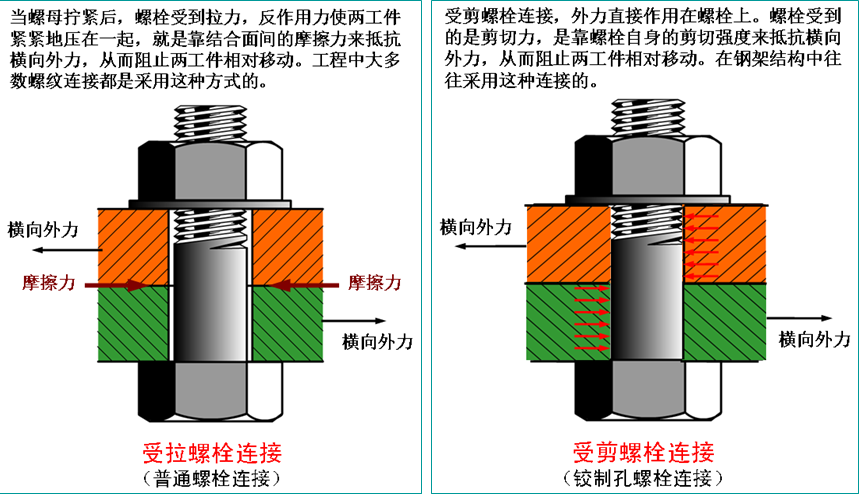 当螺母拧紧后，螺栓受到拉力，反作用力使两工件紧紧地压在一起，就是靠结合面间的摩擦力来抵抗横向外力，从而阻止两工件相对移动。工程中大多数螺纹连接都是采用这种方式的。

横向外力

摩擦力

摩擦力

横向外力

受拉螺栓连接
（普通螺栓连接）

受剪螺栓连接，外力直接作用在螺栓上。螺栓受到的是剪切力，是靠螺栓自身的剪切强度来抵抗横向外力，从而阻止两工件相对移动。在钢架结构中往往采用这种连接的。

横向外力

横向外力

受剪螺栓连接
（铰制孔螺栓连接）